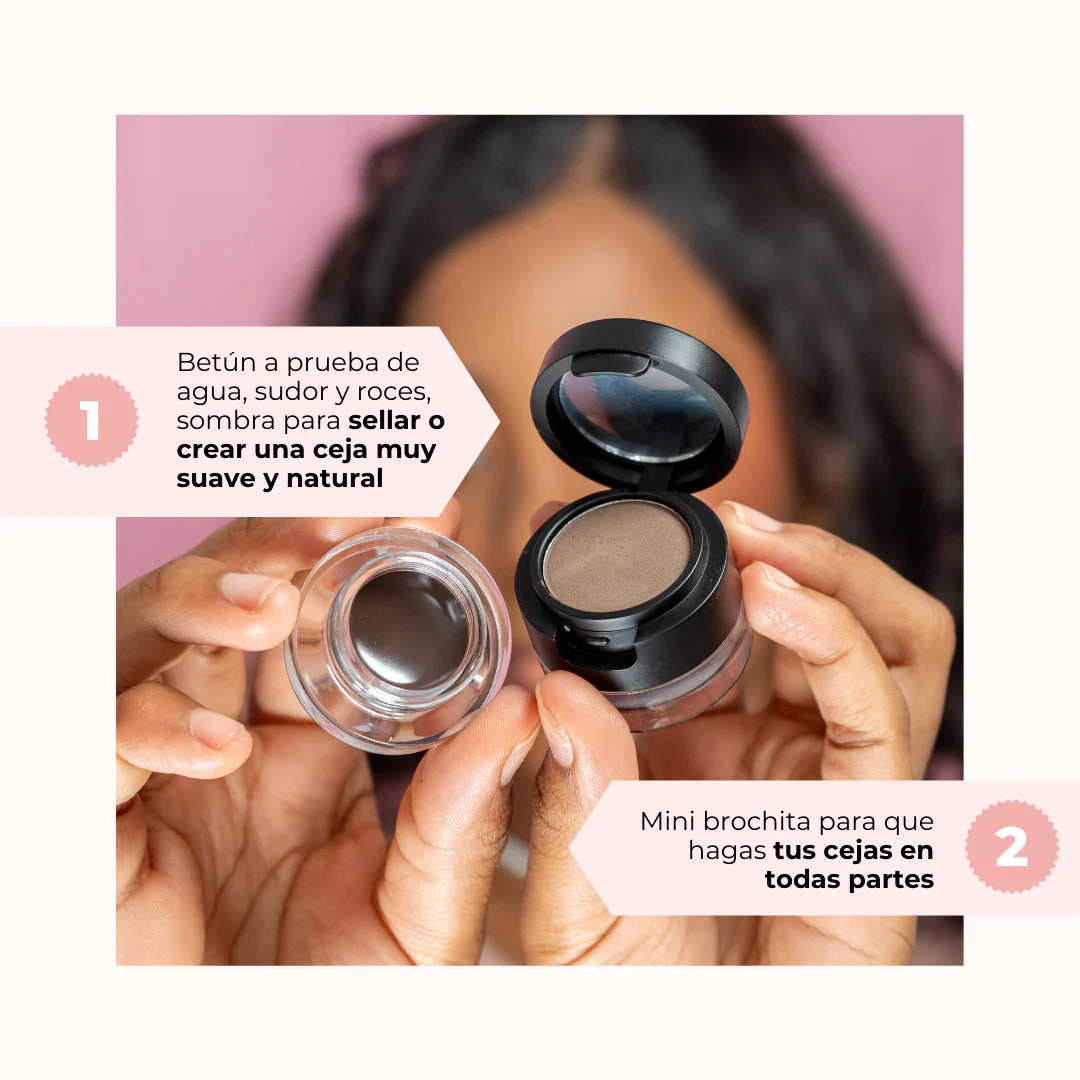 1

Betún a prueba de agua, sudor y roces, sombra para sellar o crear una ceja muy suave y natural

Mini brochita para que hagas tus cejas en todas partes

2